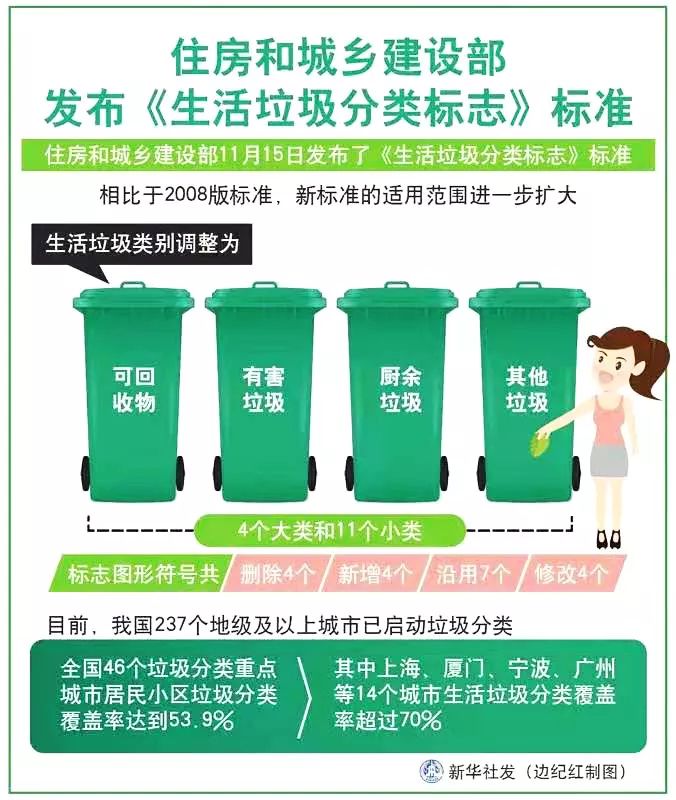 住房和城乡建设部
发布《生活垃圾分类标志》标准

住房和城乡建设部11月15日发布了《生活垃圾分类标志》标准

相比于2008版标准，新标准的适用范围进一步扩大

生活垃圾类别调整为

可回收物

有害垃圾

厨余垃圾

其他垃圾

4个大类和11个小类

标志图形符号共 删除4个 新增4个 沿用7个 修改4个

目前，我国237个地级及以上城市已启动垃圾分类

全国46个垃圾分类重点城市居民小区垃圾分类覆盖率达到53.9%

其中上海、厦门、宁波、广州等14个城市生活垃圾分类覆盖率超过70%

新华社发（边纪红制图）