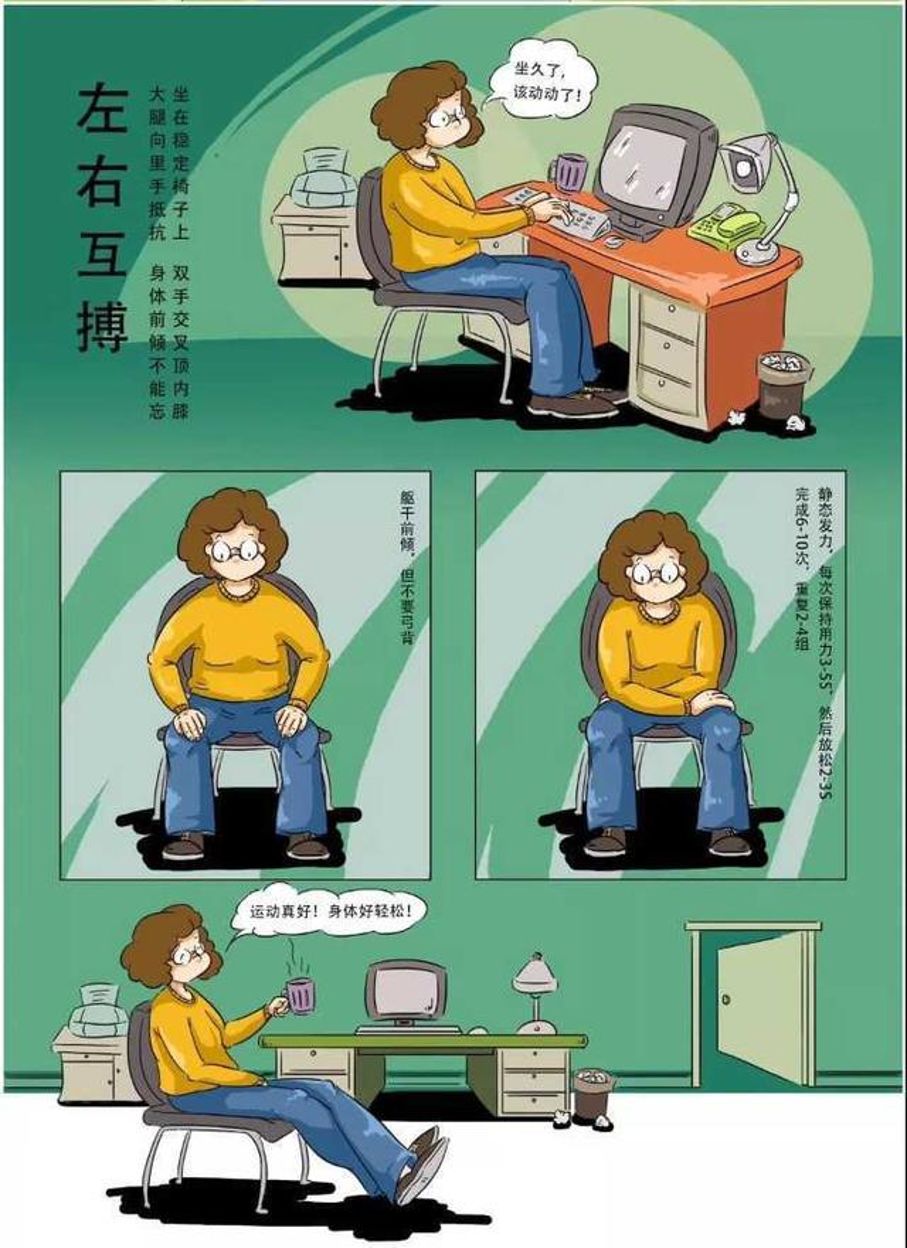 左右互搏

坐在稳定椅子上 双手交叉顶内膝
大腿向里手抵抗 身体前倾不能忘

坐久了，该动动了！

躯干前倾，但不要弓背

静态发力，每次保持用力3-5S，然后放松2-3S
完成6-10次，重复2-4组

运动真好！身体好轻松！